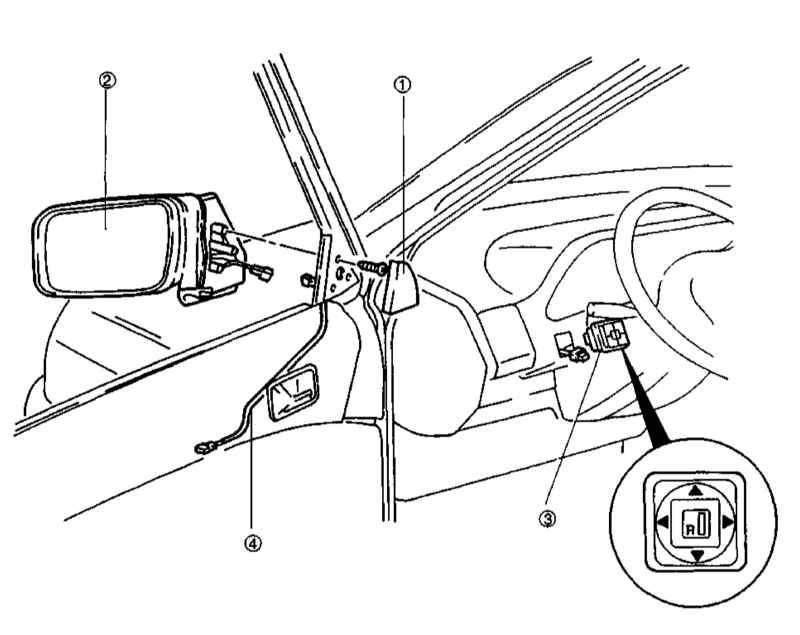 ②
①
③
④
R